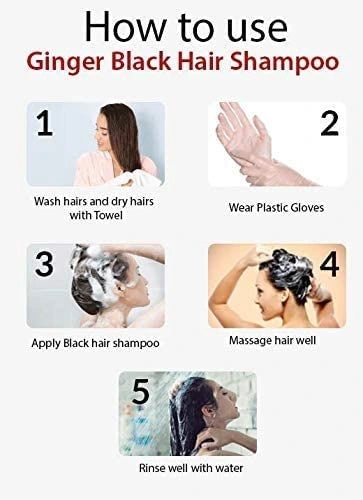 How to use
Ginger Black Hair Shampoo

1
Wash hairs and dry hairs with Towel

2
Wear Plastic Gloves

3
Apply Black hair shampoo

4
Massage hair well

5
Rinse well with water